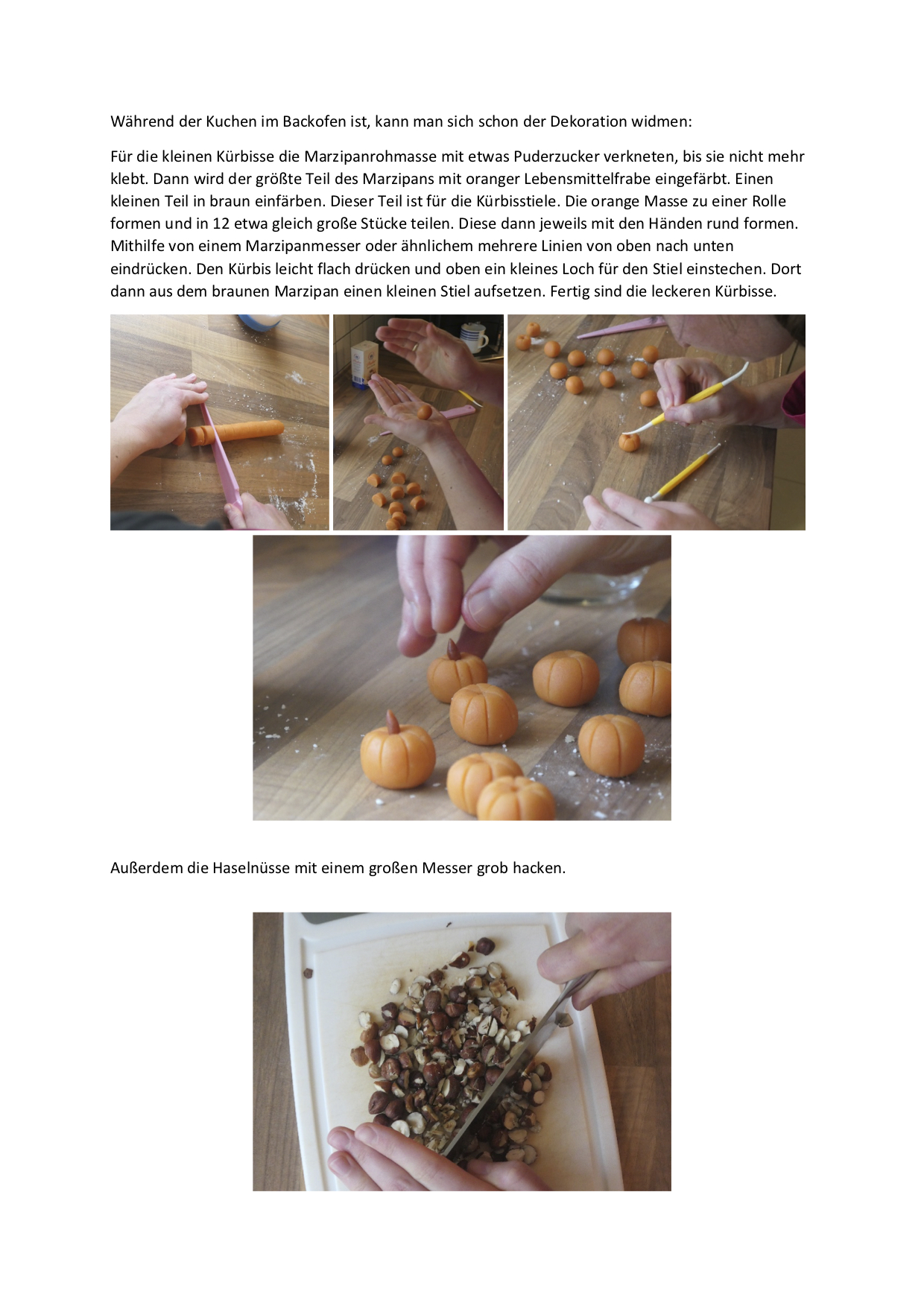 Während der Kuchen im Backofen ist, kann man sich schon der Dekoration widmen:

Für die kleinen Kürbisse die Marzipanrohmasse mit etwas Puderzucker verkneten, bis sie nicht mehr klebt. Dann wird der größte Teil des Marzipans mit oranger Lebensmittelfrabe eingefärbt. Einen kleinen Teil in braun einfärben. Dieser Teil ist für die Kürbisstiele. Die orange Masse zu einer Rolle formen und in 12 etwa gleich große Stücke teilen. Diese dann jeweils mit den Händen rund formen. Mithilfe von einem Marzipanmesser oder ähnlichem mehrere Linien von oben nach unten eindrücken. Den Kürbis leicht flach drücken und oben ein kleines Loch für den Stiel einstechen. Dort dann aus dem braunen Marzipan einen kleinen Stiel aufsetzen. Fertig sind die leckeren Kürbisse.

Außerdem die Haselnüsse mit einem großen Messer grob hacken.